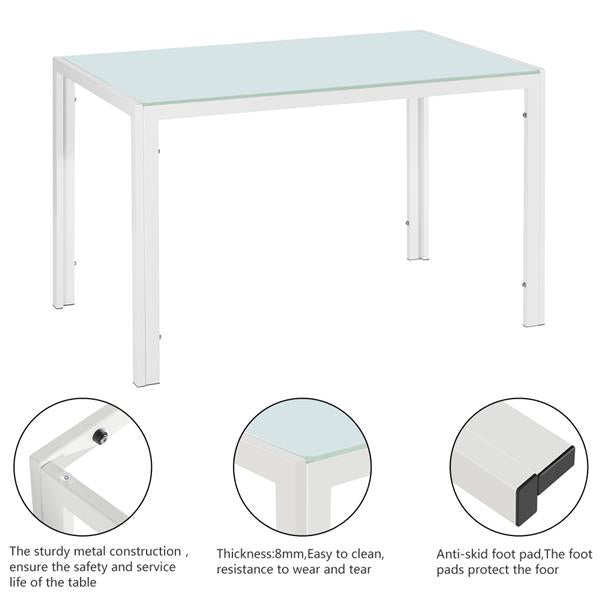 The sturdy metal construction , ensure the safety and service life of the table

Thickness:8mm,Easy to clean, resistance to wear and tear

Anti-skid foot pad,The foot pads protect the foor